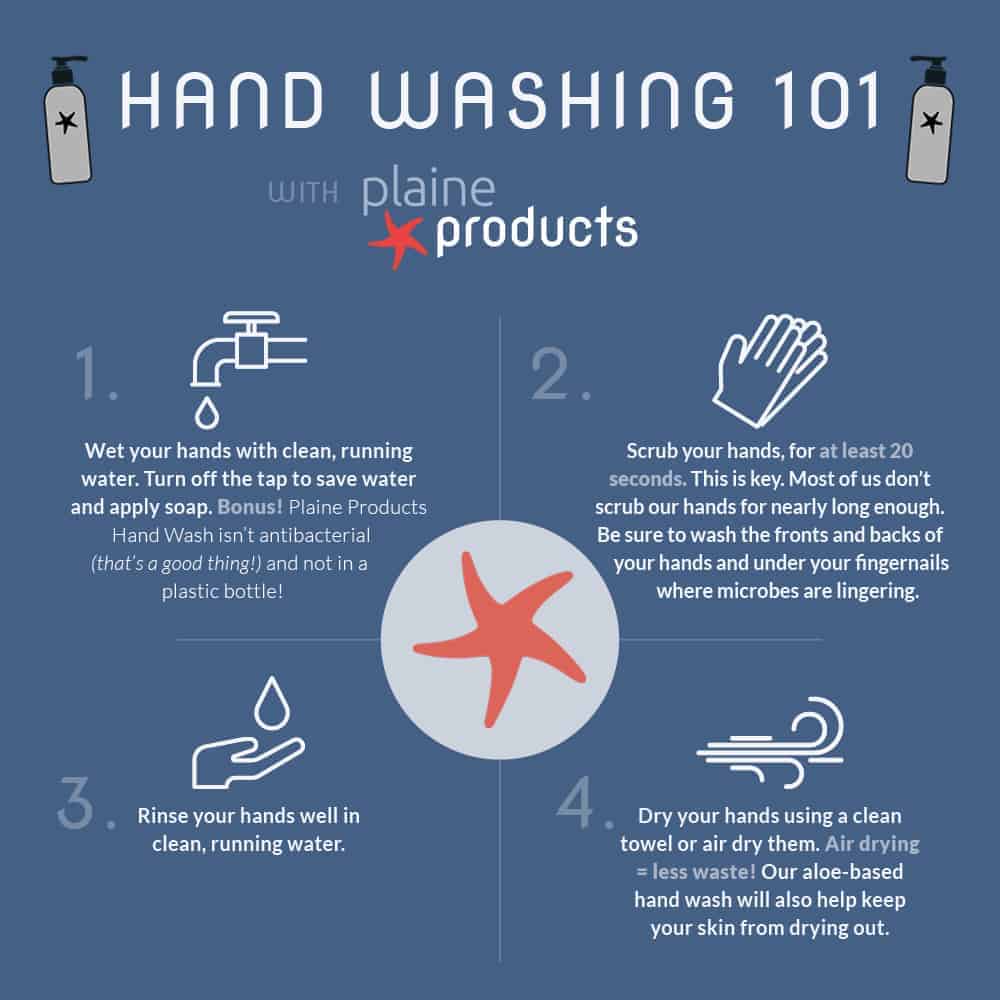 HAND WASHING 101

WITH plaine products

1.

Wet your hands with clean, running water. Turn off the tap to save water and apply soap. Bonus! Plaine Products Hand Wash isn't antibacterial (that's a good thing!) and not in a plastic bottle!

2.

Scrub your hands, for at least 20 seconds. This is key. Most of us don't scrub our hands for nearly long enough. Be sure to wash the fronts and backs of your hands and under your fingernails where microbes are lingering.

3.

Rinse your hands well in clean, running water.

4.

Dry your hands using a clean towel or air dry them. Air drying = less waste! Our aloe-based hand wash will also help keep your skin from drying out.